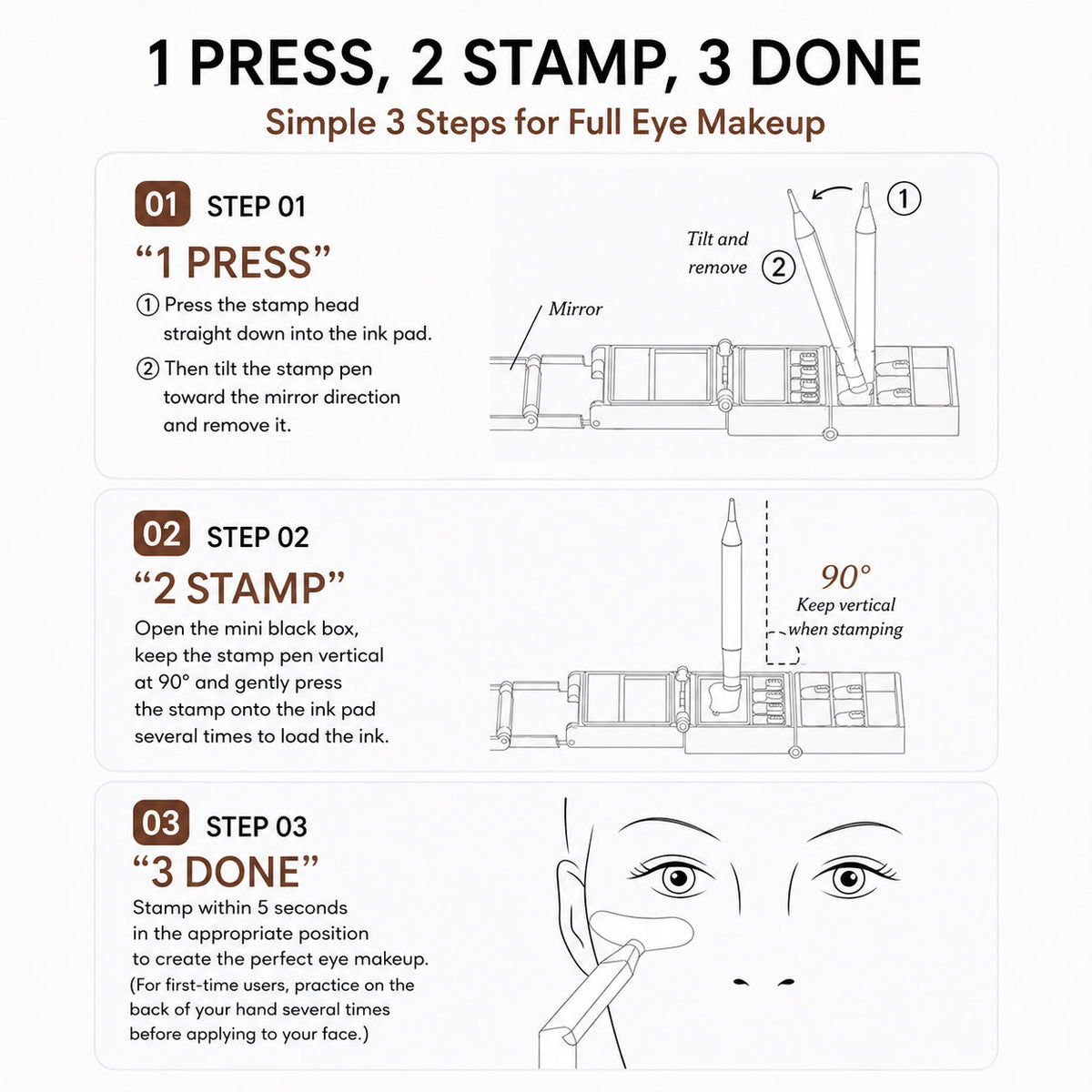 1 PRESS, 2 STAMP, 3 DONE

Simple 3 Steps for Full Eye Makeup

01 STEP 01

“1 PRESS”

① Press the stamp head straight down into the ink pad.

② Then tilt the stamp pen toward the mirror direction and remove it.

①

Tilt and remove ②

Mirror

02 STEP 02

“2 STAMP”

Open the mini black box, keep the stamp pen vertical at 90° and gently press the stamp onto the ink pad several times to load the ink.

90°
Keep vertical when stamping

03 STEP 03

“3 DONE”

Stamp within 5 seconds in the appropriate position to create the perfect eye makeup.
(For first-time users, practice on the back of your hand several times before applying to your face.)